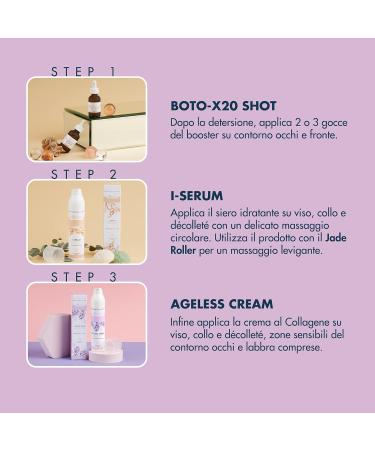 STEP 1

BOTO-X20 SHOT
Dopo la detersione, applica 2 o 3 gocce del booster su contorno occhi e fronte.

STEP 2

I-SERUM
Applica il siero idratante su viso, collo e décolleté con un delicato massaggio circolare. Utilizza il prodotto con il Jade Roller per un massaggio levigante.

STEP 3

AGELESS CREAM
Infine applica la crema al Collagene su viso, collo e décolleté, zone sensibili del contorno occhi e labbra comprese.