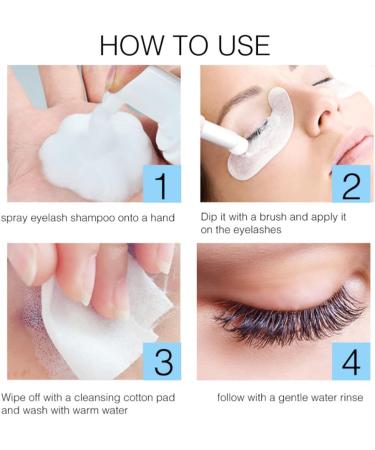 HOW TO USE

1

spray eyelash shampoo onto a hand

2

Dip it with a brush and apply it on the eyelashes

3

Wipe off with a cleansing cotton pad and wash with warm water

4

follow with a gentle water rinse