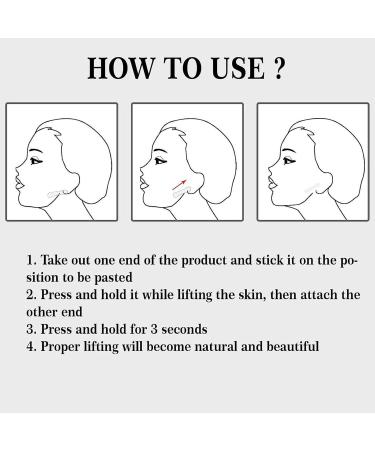 HOW TO USE ?

1. Take out one end of the product and stick it on the position to be pasted
2. Press and hold it while lifting the skin, then attach the other end
3. Press and hold for 3 seconds
4. Proper lifting will become natural and beautiful