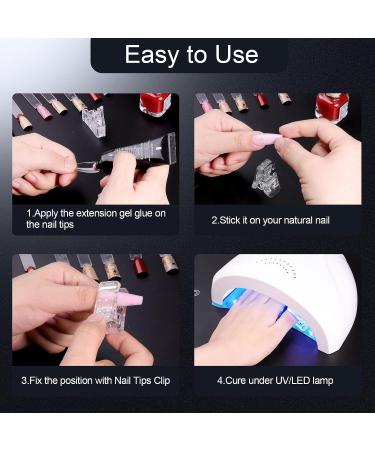 Easy to Use

1.Apply the extension gel glue on the nail tips

2.Stick it on your natural nail

3.Fix the position with Nail Tips Clip

4.Cure under UV/LED lamp