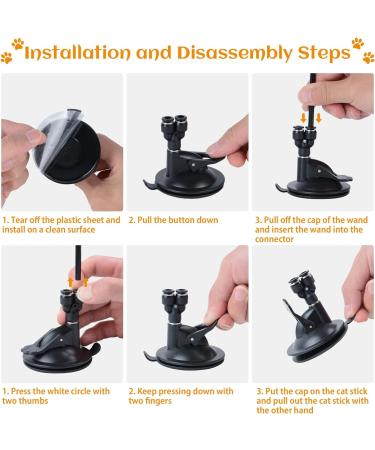 Installation and Disassembly Steps

1. Tear off the plastic sheet and install on a clean surface

2. Pull the button down

3. Pull off the cap of the wand and insert the wand into the connector

1. Press the white circle with two thumbs

2. Keep pressing down with two fingers

3. Put the cap on the cat stick and pull out the cat stick with the other hand