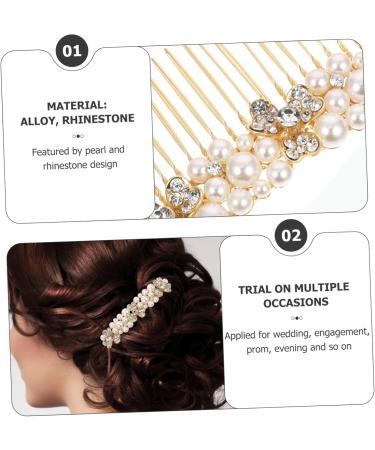 01

MATERIAL: ALLOY, RHINESTONE

Featured by pearl and rhinestone design

02

TRIAL ON MULTIPLE OCCASIONS

Applied for wedding, engagement, prom, evening and so on