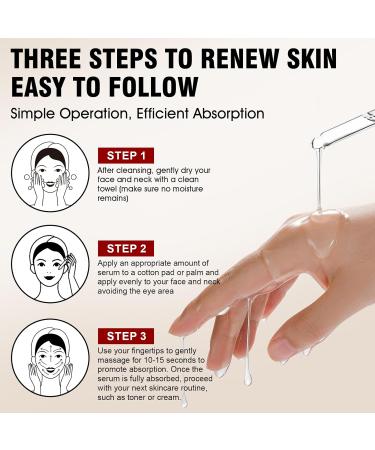 THREE STEPS TO RENEW SKIN EASY TO FOLLOW

Simple Operation, Efficient Absorption

STEP 1

After cleansing, gently dry your face and neck with a clean towel (make sure no moisture remains)

STEP 2

Apply an appropriate amount of serum to a cotton pad or palm and apply evenly to your face and neck avoiding the eye area

STEP 3

Use your fingertips to gently massage for 10-15 seconds to promote absorption. Once the serum is fully absorbed, proceed with your next skincare routine, such as toner or cream.