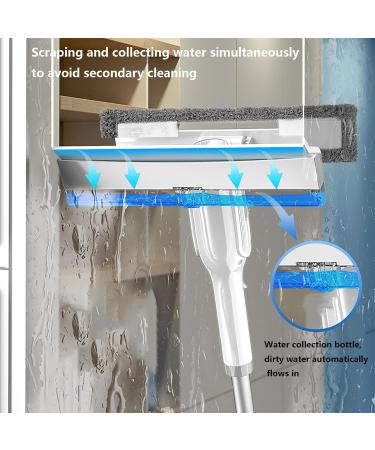 Scraping and collecting water simultaneously to avoid secondary cleaning

Water collection bottle, dirty water automatically flows in