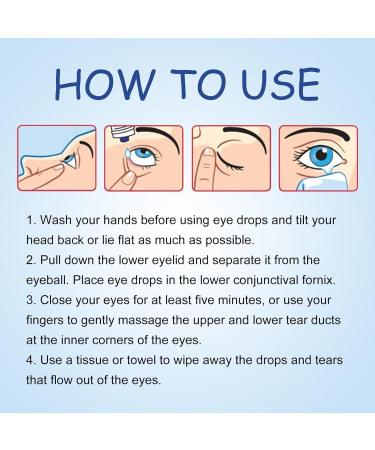 HOW TO USE

1. Wash your hands before using eye drops and tilt your head back or lie flat as much as possible.
2. Pull down the lower eyelid and separate it from the eyeball. Place eye drops in the lower conjunctival fornix.
3. Close your eyes for at least five minutes, or use your fingers to gently massage the upper and lower tear ducts at the inner corners of the eyes.
4. Use a tissue or towel to wipe away the drops and tears that flow out of the eyes.