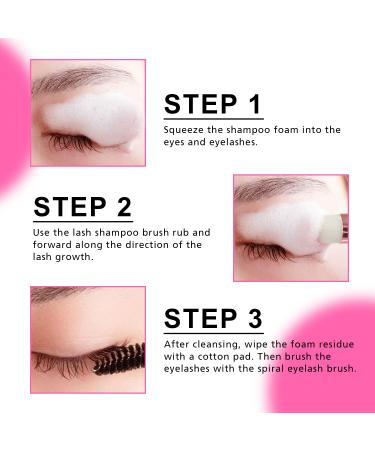 STEP 1

Squeeze the shampoo foam into the eyes and eyelashes.

STEP 2

Use the lash shampoo brush rub and forward along the direction of the lash growth.

STEP 3

After cleansing, wipe the foam residue with a cotton pad. Then brush the eyelashes with the spiral eyelash brush.