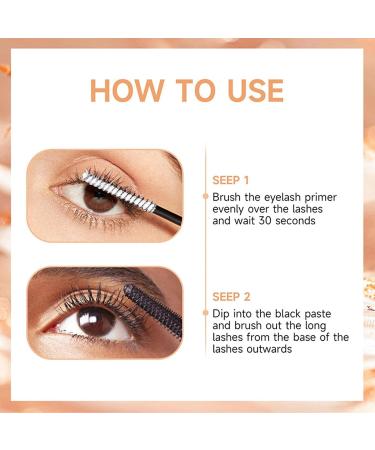 HOW TO USE

SEEP 1

Brush the eyelash primer evenly over the lashes and wait 30 seconds

SEEP 2

Dip into the black paste and brush out the long lashes from the base of the lashes outwards