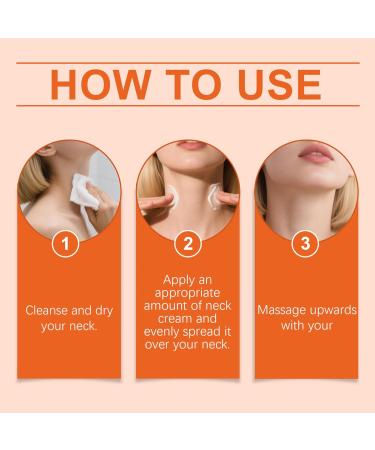 HOW TO USE

1

Cleanse and dry your neck.

2

Apply an appropriate amount of neck cream and evenly spread it over your neck.

3

Massage upwards with your