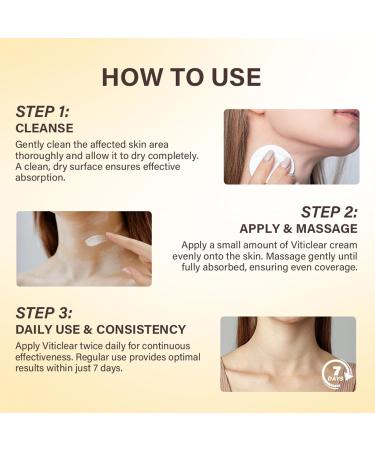 HOW TO USE

STEP 1:
CLEANSE
Gently clean the affected skin area thoroughly and allow it to dry completely. A clean, dry surface ensures effective absorption.

STEP 2:
APPLY & MASSAGE
Apply a small amount of Viticlear cream evenly onto the skin. Massage gently until fully absorbed, ensuring even coverage.

STEP 3:
DAILY USE & CONSISTENCY
Apply Viticlear twice daily for continuous effectiveness. Regular use provides optimal results within just 7 days.

7 DAYS