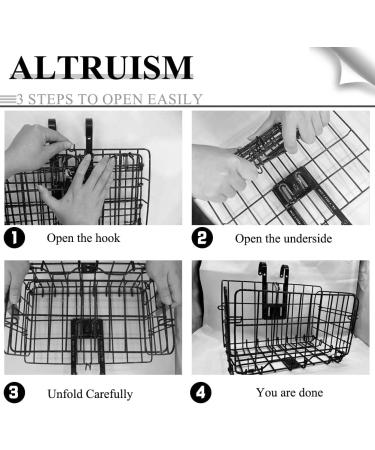 ALTRUISM

3 STEPS TO OPEN EASILY

1 Open the hook

2 Open the underside

3 Unfold Carefully

4 You are done