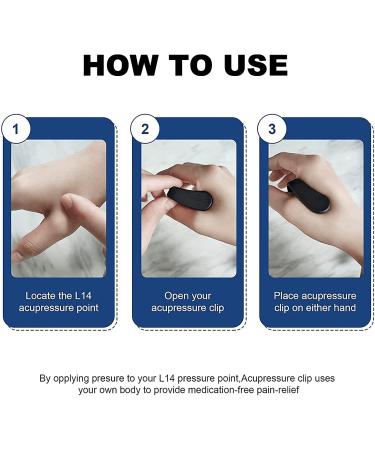 HOW TO USE

1

Locate the L14 acupressure point

2

Open your acupressure clip

3

Place acupressure clip on either hand

By opplying presure to your L14 pressure point,Acupressure clip uses your own body to provide medication-free pain-relief