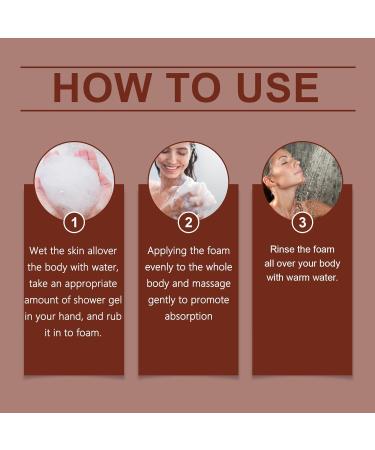 HOW TO USE

1

Wet the skin allover the body with water, take an appropriate amount of shower gel in your hand, and rub it in to foam.

2

Applying the foam evenly to the whole body and massage gently to promote absorption

3

Rinse the foam all over your body with warm water.