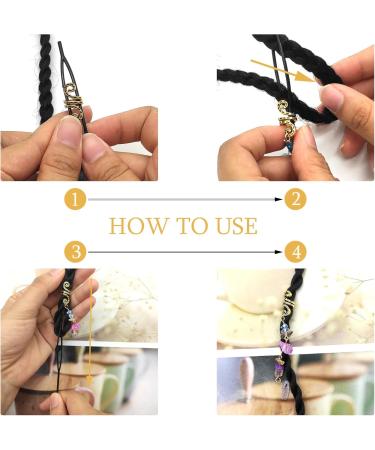 1
2
HOW TO USE
3
4