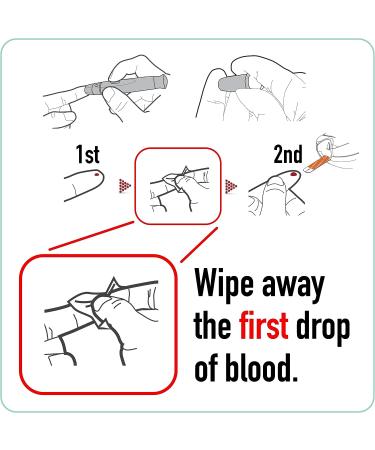 1st

2nd

Wipe away the first drop of blood.