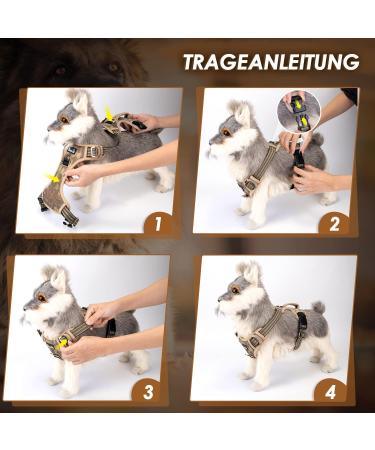 TRAGEANLEITUNG

1

2

3

4