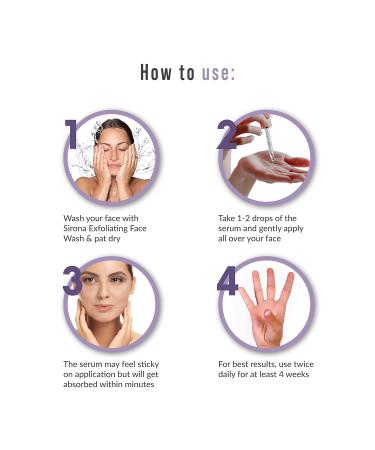 How to use:

1

Wash your face with Sirona Exfoliating Face Wash & pat dry

2

Take 1-2 drops of the serum and gently apply all over your face

3

The serum may feel sticky on application but will get absorbed within minutes

4

For best results, use twice daily for at least 4 weeks