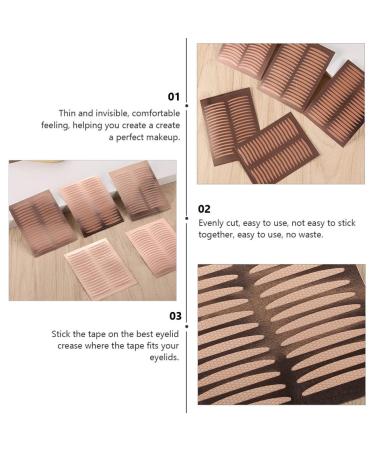 01

Thin and invisible, comfortable feeling, helping you create a create a perfect makeup.

02

Evenly cut, easy to use, not easy to stick together, easy to use, no waste.

03

Stick the tape on the best eyelid crease where the tape fits your eyelids.