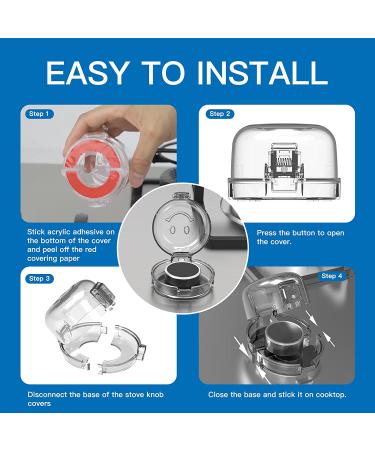 EASY TO INSTALL

Step 1

Stick acrylic adhesive on the bottom of the cover and peel off the red covering paper

Step 2

Press the button to open the cover.

Step 3

Disconnect the base of the stove knob covers

Step 4

Close the base and stick it on cooktop.