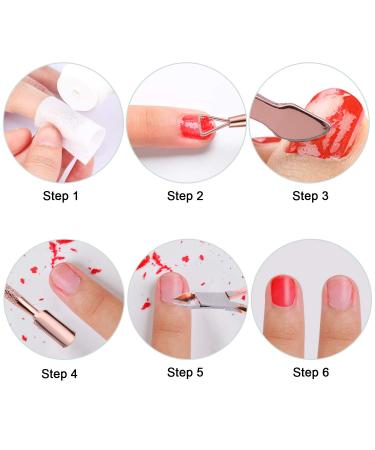 Step 1

Step 2

Step 3

Step 4

Step 5

Step 6