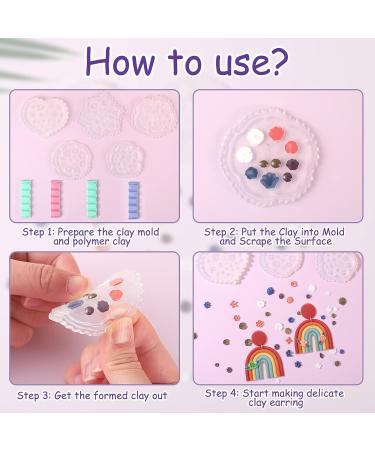 How to use?

Step 1: Prepare the clay mold and polymer clay

Step 2: Put the Clay into Mold and Scrape the Surface

Step 3: Get the formed clay out

Step 4: Start making delicate clay earring