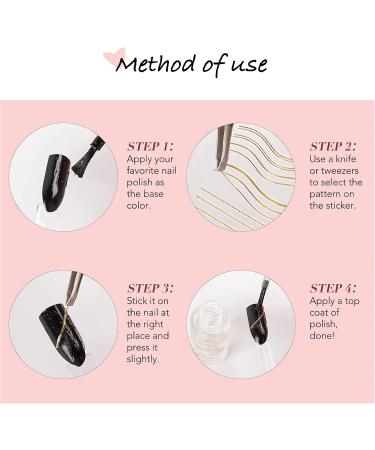 Method of use

STEP 1:
Apply your favorite nail polish as the base color.

STEP 2:
Use a knife or tweezers to select the pattern on the sticker.

STEP 3:
Stick it on the nail at the right place and press it slightly.

STEP 4:
Apply a top coat of polish, done!