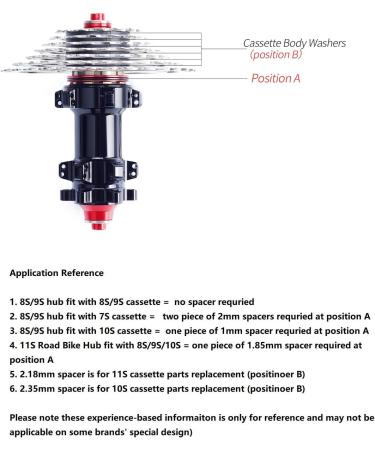 Cassette Body Washers
(position B)
Position A

Application Reference

1. 8S/9S hub fit with 8S/9S cassette = no spacer requried
2. 8S/9S hub fit with 7S cassette = two piece of 2mm spacers requried at position A
3. 8S/9S hub fit with 10S cassette = one piece of 1mm spacer requried at position A
4. 11S Road Bike Hub fit with 8S/9S/10S = one piece of 1.85mm spacer required at position A
5. 2.18mm spacer is for 11S cassette parts replacement (positinoer B)
6. 2.35mm spacer is for 10S cassette parts replacement (positinoer B)

Please note these experience-based informaiton is only for reference and may not be applicable on some brands' special design)