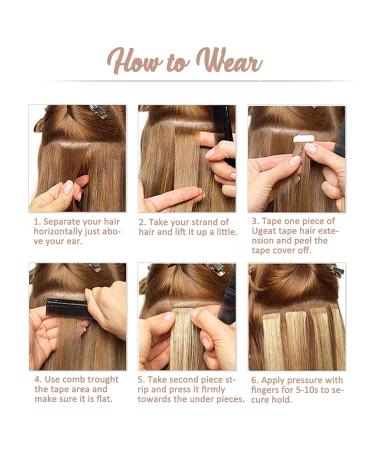 How to Wear

1. Separate your hair horizontally just above your ear.

2. Take your strand of hair and lift it up a little.

3. Tape one piece of Ugeat tape hair extension and peel the tape cover off.

4. Use comb trought the tape area and make sure it is flat.

5. Take second piece strip and press it firmly towards the under pieces.

6. Apply pressure with fingers for 5-10s to secure hold.