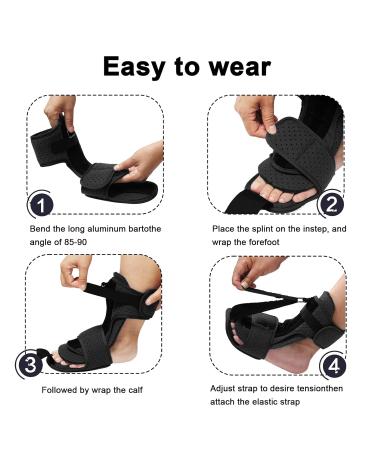 Easy to wear

1

Bend the long aluminum bartothe angle of 85-90

2

Place the splint on the instep, and wrap the forefoot

3

Followed by wrap the calf

4

Adjust strap to desire tensionthen attach the elastic strap