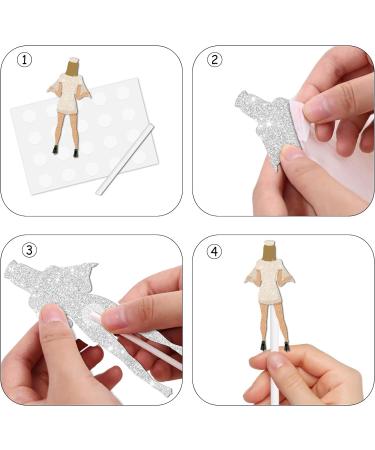 1

2

3

4