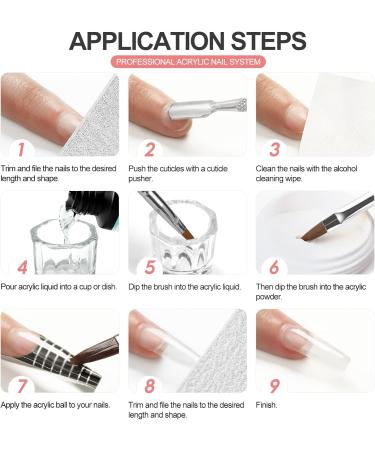 APPLICATION STEPS

PROFESSIONAL ACRYLIC NAIL SYSTEM

1
Trim and file the nails to the desired length and shape.

2
Push the cuticles with a cuticle pusher.

3
Clean the nails with the alcohol cleaning wipe.

4
Pour acrylic liquid into a cup or dish.

5
Dip the brush into the acrylic liquid.

6
Then dip the brush into the acrylic powder.

7
Apply the acrylic ball to your nails.

8
Trim and file the nails to the desired length and shape.

9
Finish.