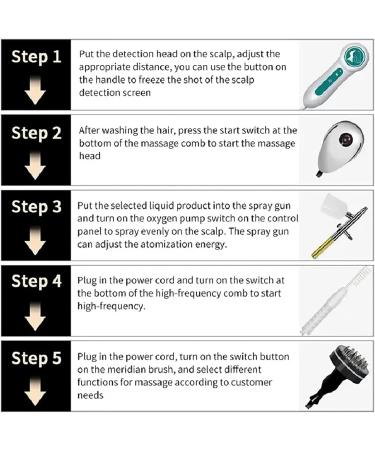 Step 1

Put the detection head on the scalp, adjust the appropriate distance, you can use the button on the handle to freeze the shot of the scalp detection screen

Step 2

After washing the hair, press the start switch at the bottom of the massage comb to start the massage head

Step 3

Put the selected liquid product into the spray gun and turn on the oxygen pump switch on the control panel to spray evenly on the scalp. The spray gun can adjust the atomization energy.

Step 4

Plug in the power cord and turn on the switch at the bottom of the high-frequency comb to start high-frequency.

Step 5

Plug in the power cord, turn on the switch button on the meridian brush, and select different functions for massage according to customer needs