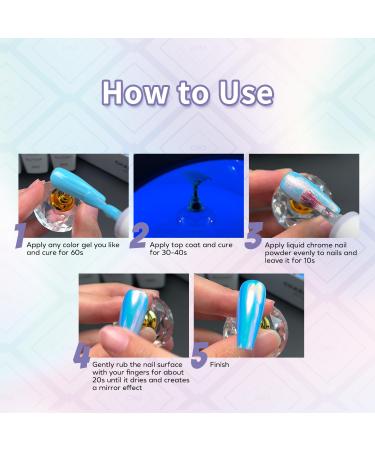 How to Use

1 Apply any color gel you like and cure for 60s

2 Apply top coat and cure for 30-40s

3 Apply liquid chrome nail powder evenly to nails and leave it for 10s

4 Gently rub the nail surface with your fingers for about 20s until it dries and creates a mirror effect

5 Finish