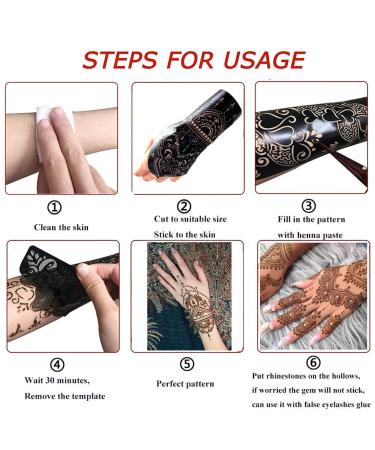 STEPS FOR USAGE

①
Clean the skin

②
Cut to suitable size
Stick to the skin

③
Fill in the pattern
with henna paste

④
Wait 30 minutes,
Remove the template

⑤
Perfect pattern

⑥
Put rhinestones on the hollows,
if worried the gem will not stick,
can use it with false eyelashes glue