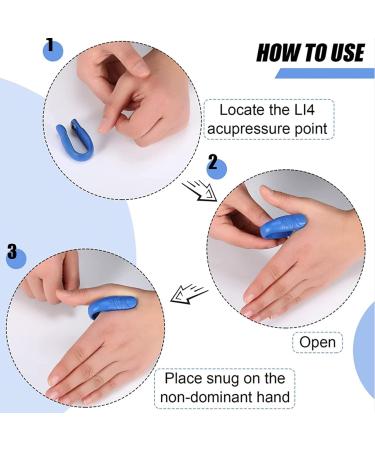 HOW TO USE

1

Locate the LI4 acupressure point

2

Open

3

Place snug on the non-dominant hand