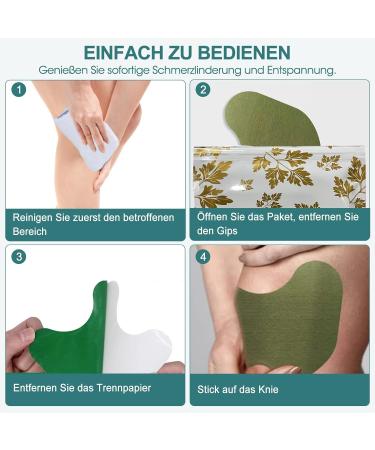 EINFACH ZU BEDIENEN
Genießen Sie sofortige Schmerzlinderung und Entspannung.

1

Reinigen Sie zuerst den betroffenen Bereich

2

Öffnen Sie das Paket, entfernen Sie den Gips

3

Entfernen Sie das Trennpapier

4

Stick auf das Knie