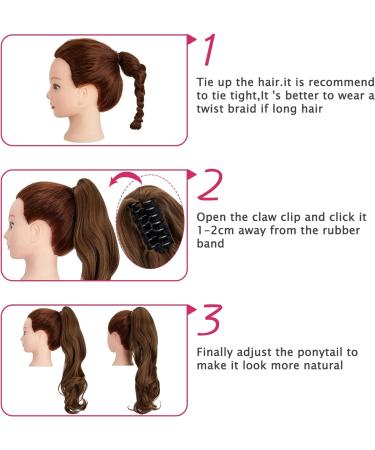 1

Tie up the hair.it is recommend to tie tight,It 's better to wear a twist braid if long hair

2

Open the claw clip and click it 1-2cm away from the rubber band

3

Finally adjust the ponytail to make it look more natural