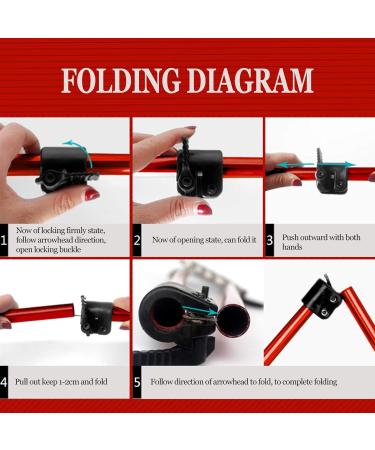 FOLDING DIAGRAM

1 Now of locking firmly state, follow arrowhead direction, open locking buckle

2 Now of opening state, can fold it

3 Push outward with both hands

4 Pull out keep 1-2cm and fold

5 Follow direction of arrowhead to fold, to complete folding