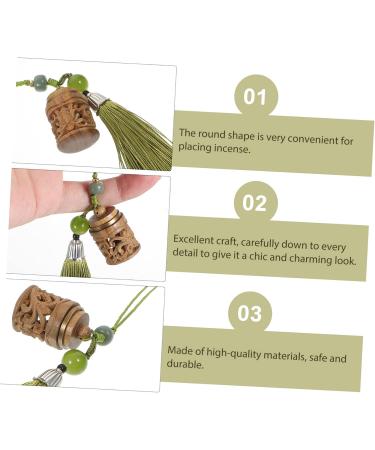 01

The round shape is very convenient for placing incense.

02

Excellent craft, carefully down to every detail to give it a chic and charming look.

03

Made of high-quality materials, safe and durable.