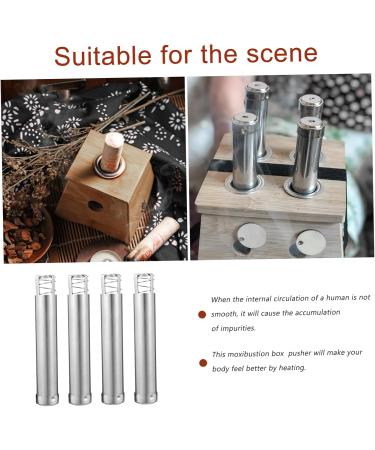 Suitable for the scene

When the internal circulation of a human is not smooth, it will cause the accumulation of impurities.

This moxibustion box pusher will make your body feel better by heating.