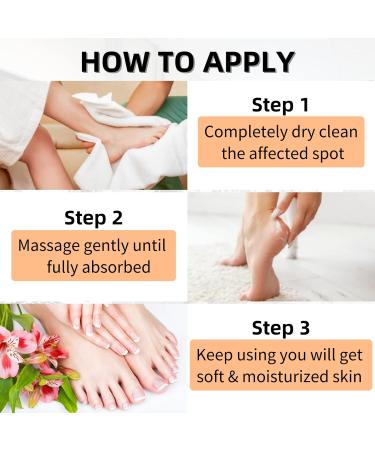 HOW TO APPLY

Step 1

Completely dry clean the affected spot

Step 2

Massage gently until fully absorbed

Step 3

Keep using you will get soft & moisturized skin