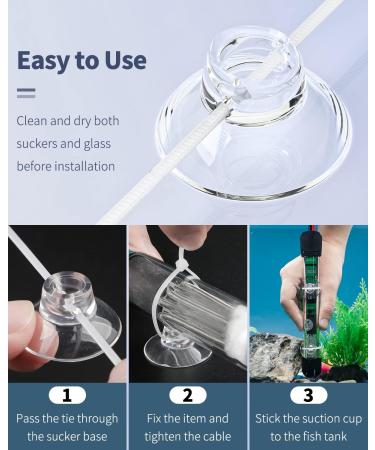 Easy to Use

Clean and dry both suckers and glass before installation

1
Pass the tie through the sucker base

2
Fix the item and tighten the cable

3
Stick the suction cup to the fish tank