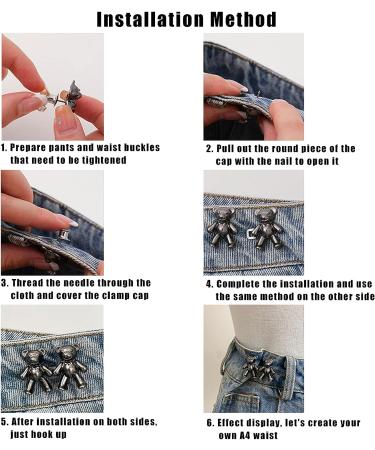 Installation Method

1. Prepare pants and waist buckles that need to be tightened

2. Pull out the round piece of the cap with the nail to open it

3. Thread the needle through the cloth and cover the clamp cap

4. Complete the installation and use the same method on the other side

5. After installation on both sides, just hook up

6. Effect display, let's create your own A4 waist