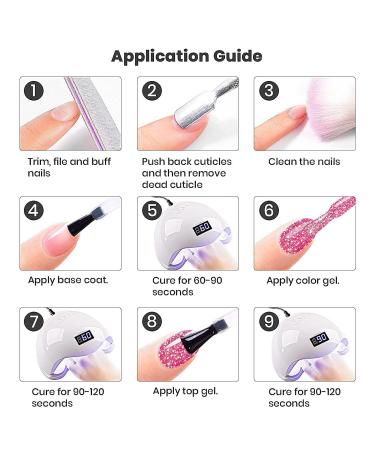 Application Guide

1

Trim, file and buff nails

2

Push back cuticles and then remove dead cuticle

3

Clean the nails

4

Apply base coat.

5

60

Cure for 60-90 seconds

6

Apply color gel.

7

60

Cure for 90-120 seconds

8

Apply top gel.

9

90

Cure for 90-120 seconds