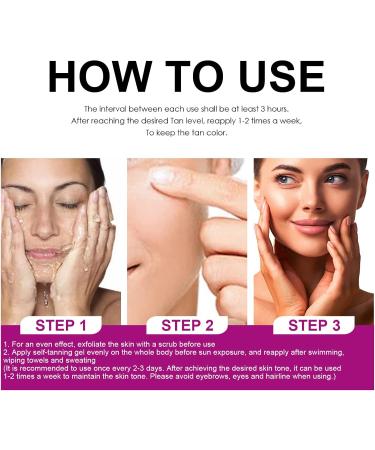 HOW TO USE

The interval between each use shall be at least 3 hours. After reaching the desired Tan level, reapply 1-2 times a week, To keep the tan color.

STEP 1

STEP 2

STEP 3

1. For an even effect, exfoliate the skin with a scrub before use
2. Apply self-tanning gel evenly on the whole body before sun exposure, and reapply after swimming, wiping towels and sweating
(It is recommended to use once every 2-3 days. After achieving the desired skin tone, it can be used 1-2 times a week to maintain the skin tone. Please avoid eyebrows, eyes and hairline when using.)