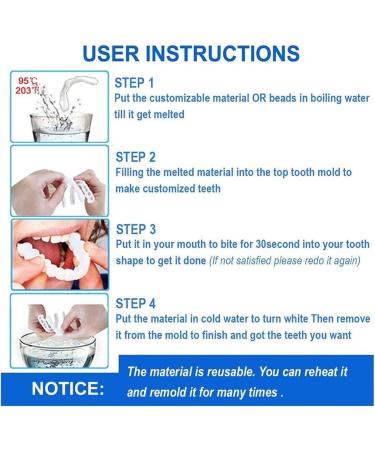 USER INSTRUCTIONS

95℃
203℉

STEP 1
Put the customizable material OR beads in boiling water till it get melted

STEP 2
Filling the melted material into the top tooth mold to make customized teeth

STEP 3
Put it in your mouth to bite for 30second into your tooth shape to get it done (If not satisfied please redo it again)

STEP 4
Put the material in cold water to turn white Then remove it from the mold to finish and got the teeth you want

NOTICE: The material is reusable. You can reheat it and remold it for many times .