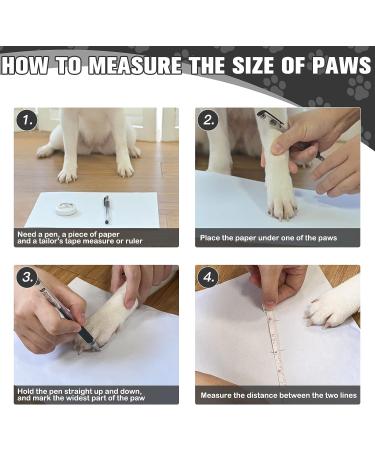 HOW TO MEASURE THE SIZE OF PAWS

1.
Need a pen, a piece of paper and a tailor's tape measure or ruler

2.
Place the paper under one of the paws

3.
Hold the pen straight up and down, and mark the widest part of the paw

4.
Measure the distance between the two lines