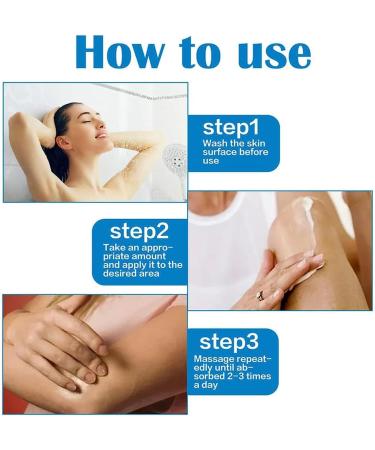 How to use

step1
Wash the skin surface before use

step2
Take an appropriate amount and apply it to the desired area

step3
Massage repeatedly until absorbed 2-3 times a day