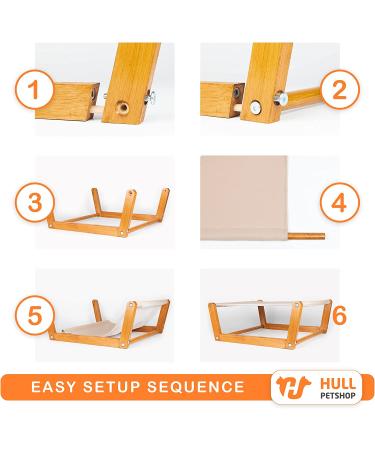 1

2

3

4

5

6

EASY SETUP SEQUENCE

HULL
PETSHOP