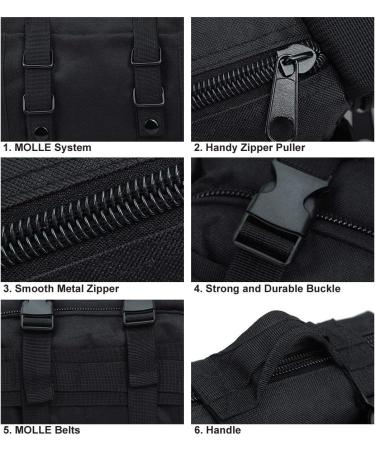 1. MOLLE System

2. Handy Zipper Puller

3. Smooth Metal Zipper

4. Strong and Durable Buckle

5. MOLLE Belts

6. Handle