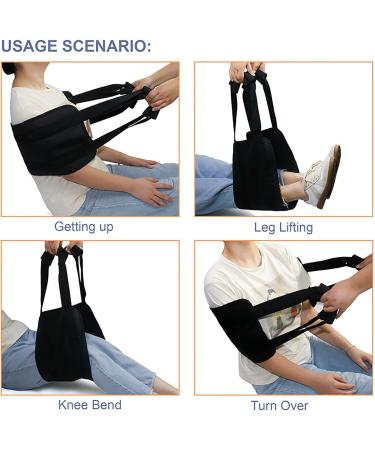 USAGE SCENARIO:

Getting up

Leg Lifting

Knee Bend

Turn Over